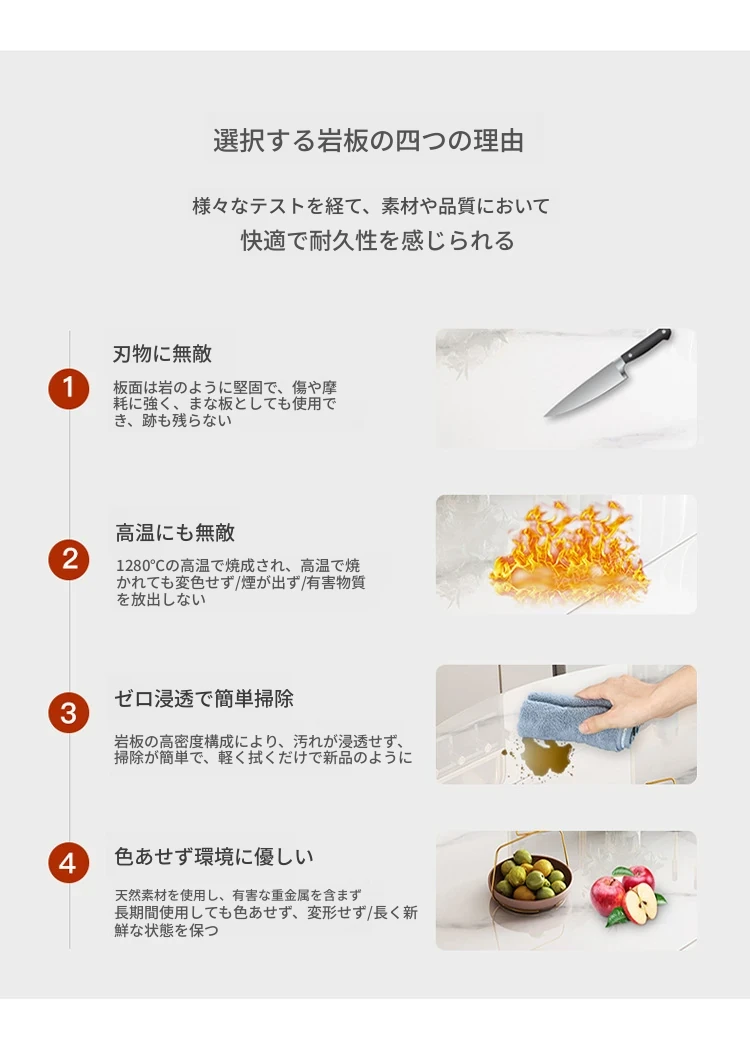 選択する岩板の四つの理由

様々なテストを経て、素材や品質において
快適で耐久性を感じられる

1
刃物に無敵
板面は岩のように堅固で、傷や摩耗に強く、まな板としても使用でき、跡も残らない

2
高温にも無敵
1280℃の高温で焼成され、高温で焼かれても変色せず/煙が出ず/有害物質を放出しない

3
ゼロ浸透で簡単掃除
岩板の高密度構成により、汚れが浸透せず、掃除が簡単で、軽く拭くだけで新品のように

4
色あせず環境に優しい
天然素材を使用し、有害な重金属を含まず
長期間使用しても色あせず、変形せず/長く新鮮な状態を保つ