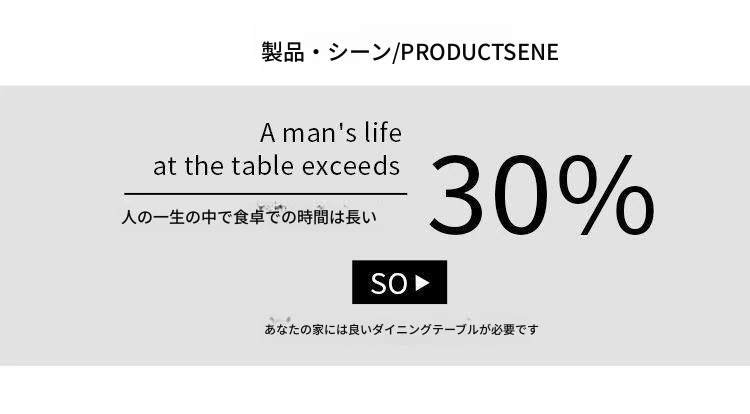 製品・シーン/PRODUCTSENE

A man's life
at the table exceeds

人の一生の中で食卓での時間は長い

30%

SO ▶

あなたの家には良いダイニングテーブルが必要です