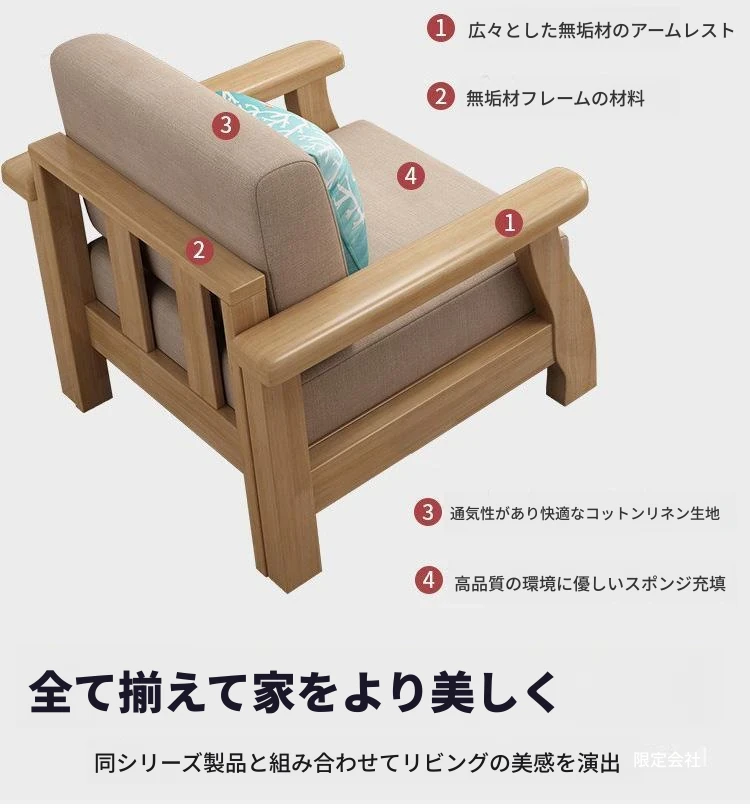 1 広々とした無垢材のアームレスト

2 無垢材フレームの材料

3

4

1

2

3 通気性があり快適なコットンリネン生地

4 高品質の環境に優しいスポンジ充填

全て揃えて家をより美しく

同シリーズ製品と組み合わせてリビングの美感を演出 限定会社