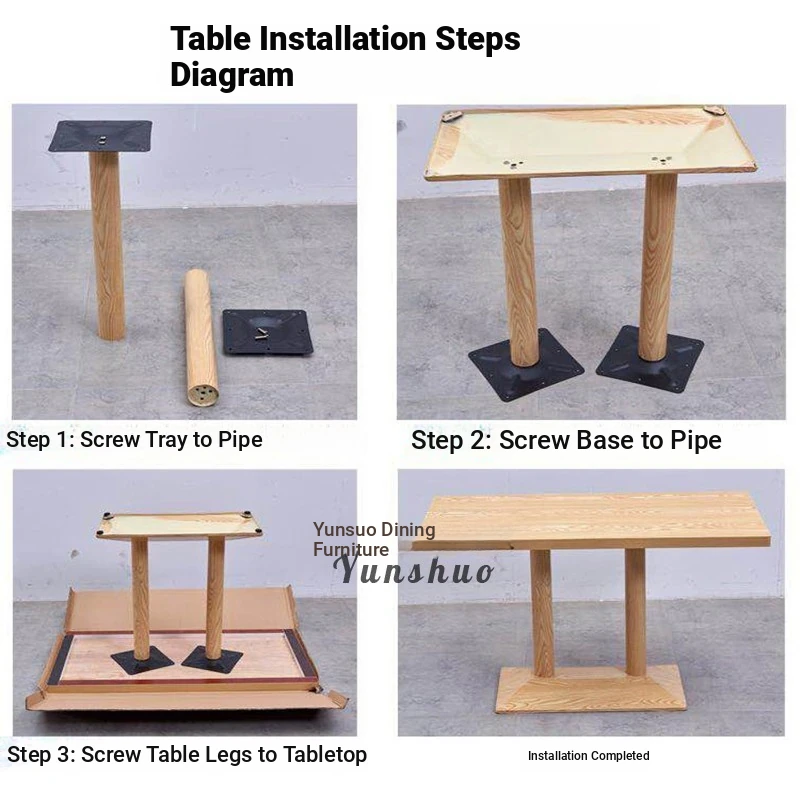 Table Installation Steps Diagram

Step 1: Screw Tray to Pipe

Step 2: Screw Base to Pipe

Yunsuo Dining Furniture
Yunshuo

Step 3: Screw Table Legs to Tabletop

Installation Completed