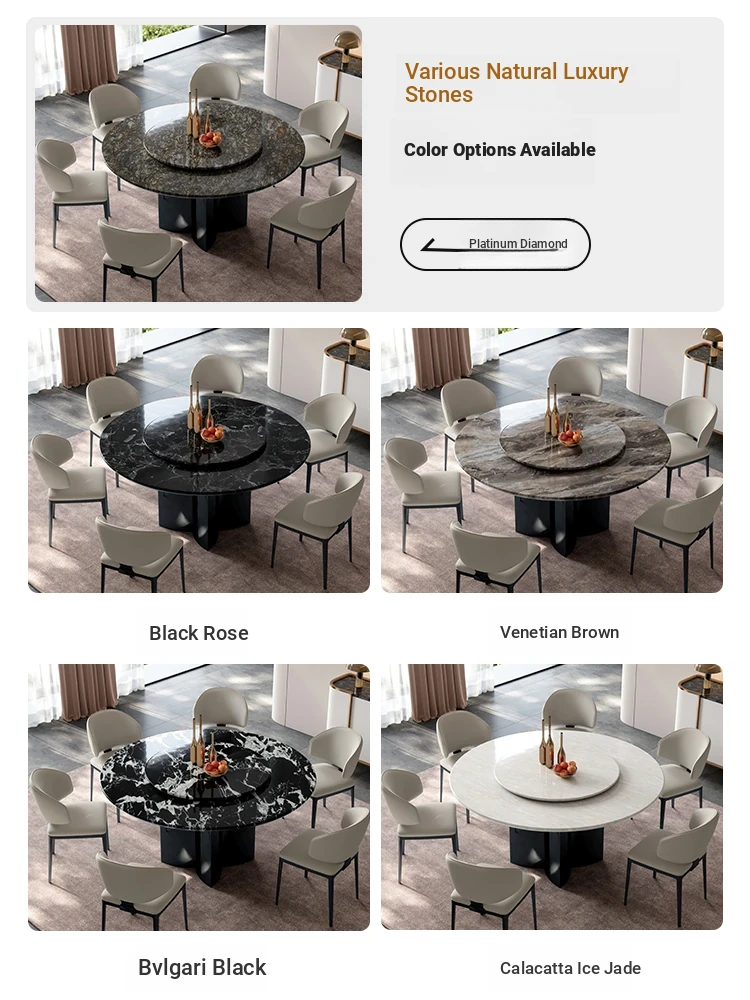 Various Natural Luxury Stones

Color Options Available

Platinum Diamond

Black Rose

Venetian Brown

Bvlgari Black

Calacatta Ice Jade