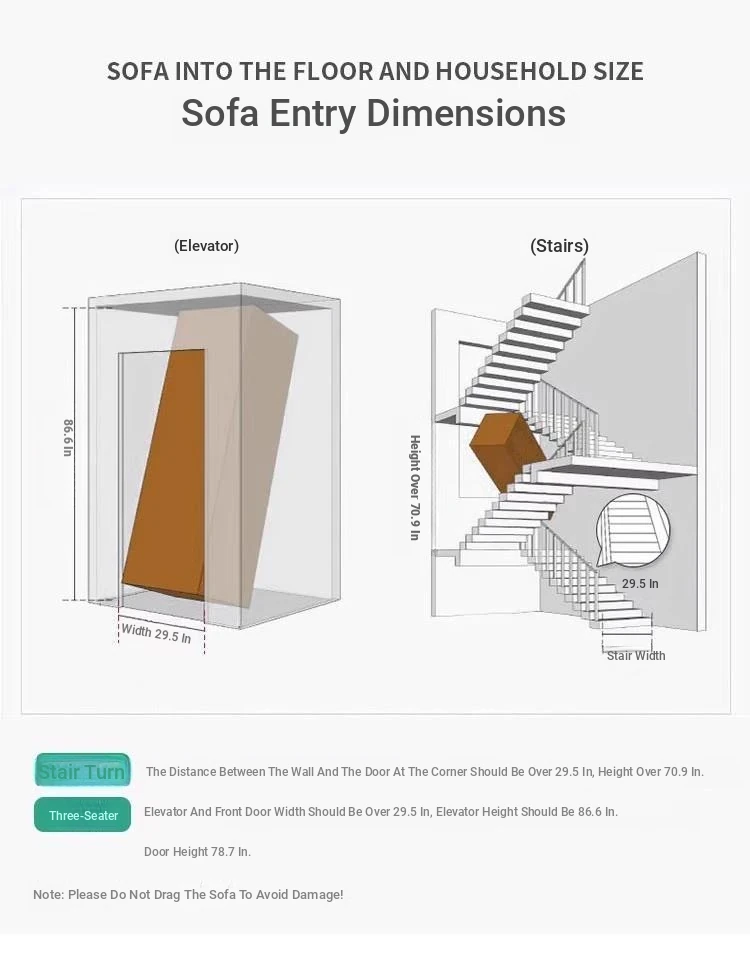 SOFA INTO THE FLOOR AND HOUSEHOLD SIZE
Sofa Entry Dimensions

(Elevator)

86.6 In

Width 29.5 In

(Stairs)

Height Over 70.9 In

29.5 In

Stair Width

Stair Turn The Distance Between The Wall And The Door At The Corner Should Be Over 29.5 In, Height Over 70.9 In.

Three-Seater Elevator And Front Door Width Should Be Over 29.5 In, Elevator Height Should Be 86.6 In.

Door Height 78.7 In.

Note: Please Do Not Drag The Sofa To Avoid Damage!