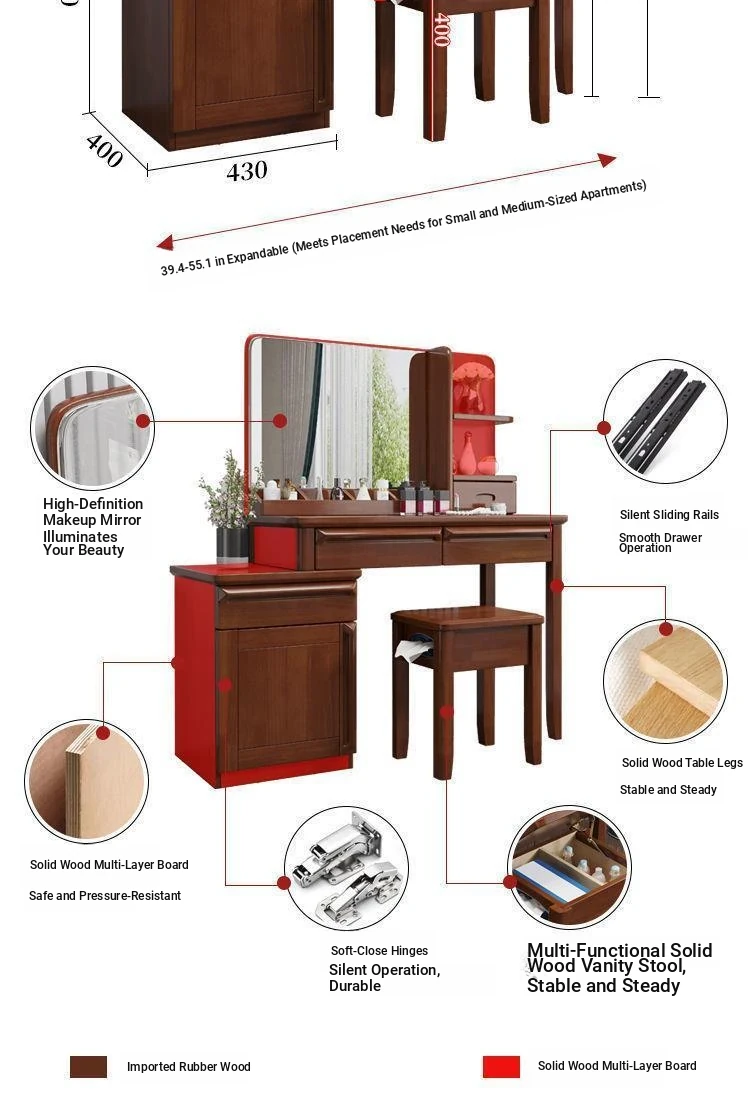 400

400

430

39.4-55.1 in Expandable (Meets Placement Needs for Small and Medium-Sized Apartments)

High-Definition Makeup Mirror Illuminates Your Beauty

Silent Sliding Rails

Smooth Drawer Operation

Solid Wood Table Legs

Stable and Steady

Solid Wood Multi-Layer Board

Safe and Pressure-Resistant

Soft-Close Hinges

Silent Operation, Durable

Multi-Functional Solid Wood Vanity Stool, Stable and Steady

Imported Rubber Wood

Solid Wood Multi-Layer Board